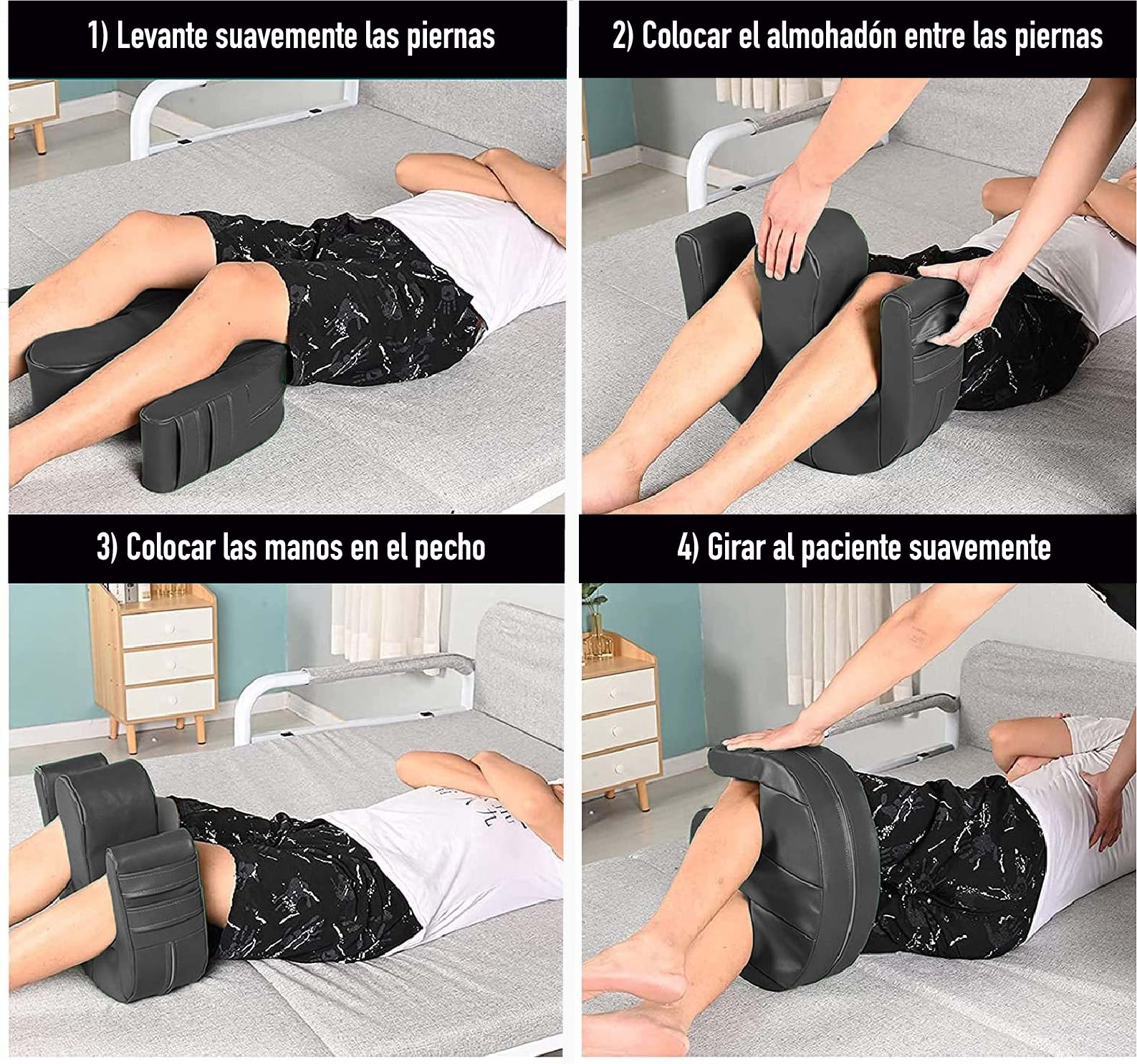 1) Levante suavemente las piernas

2) Colocar el almohadón entre las piernas

3) Colocar las manos en el pecho

4) Girar al paciente suavemente